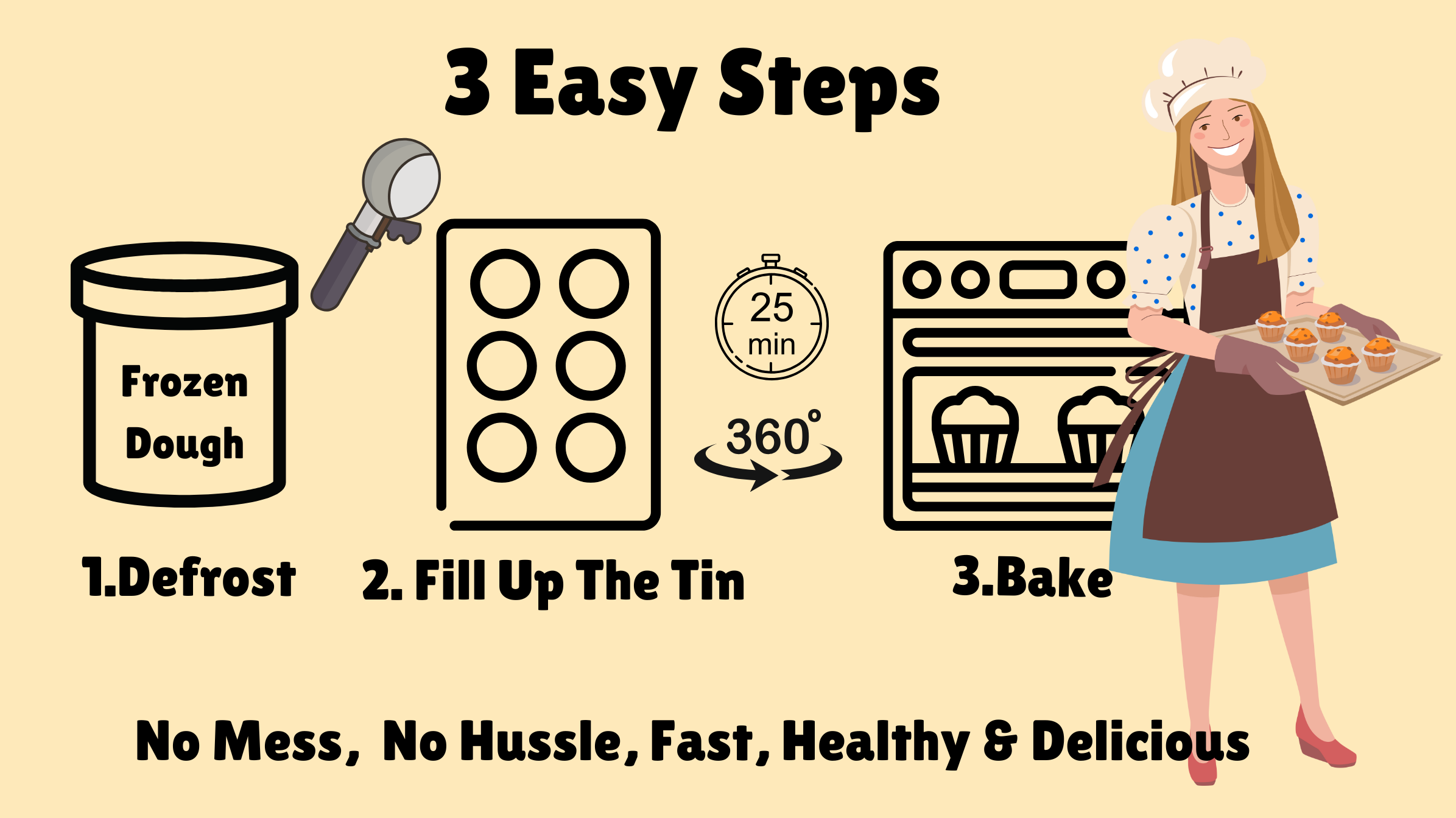 3 Easy Steps

Frozen Dough

25 min

360°

1.Defrost

2. Fill Up The Tin

3.Bake

No Mess, No Hussle, Fast, Healthy & Delicious